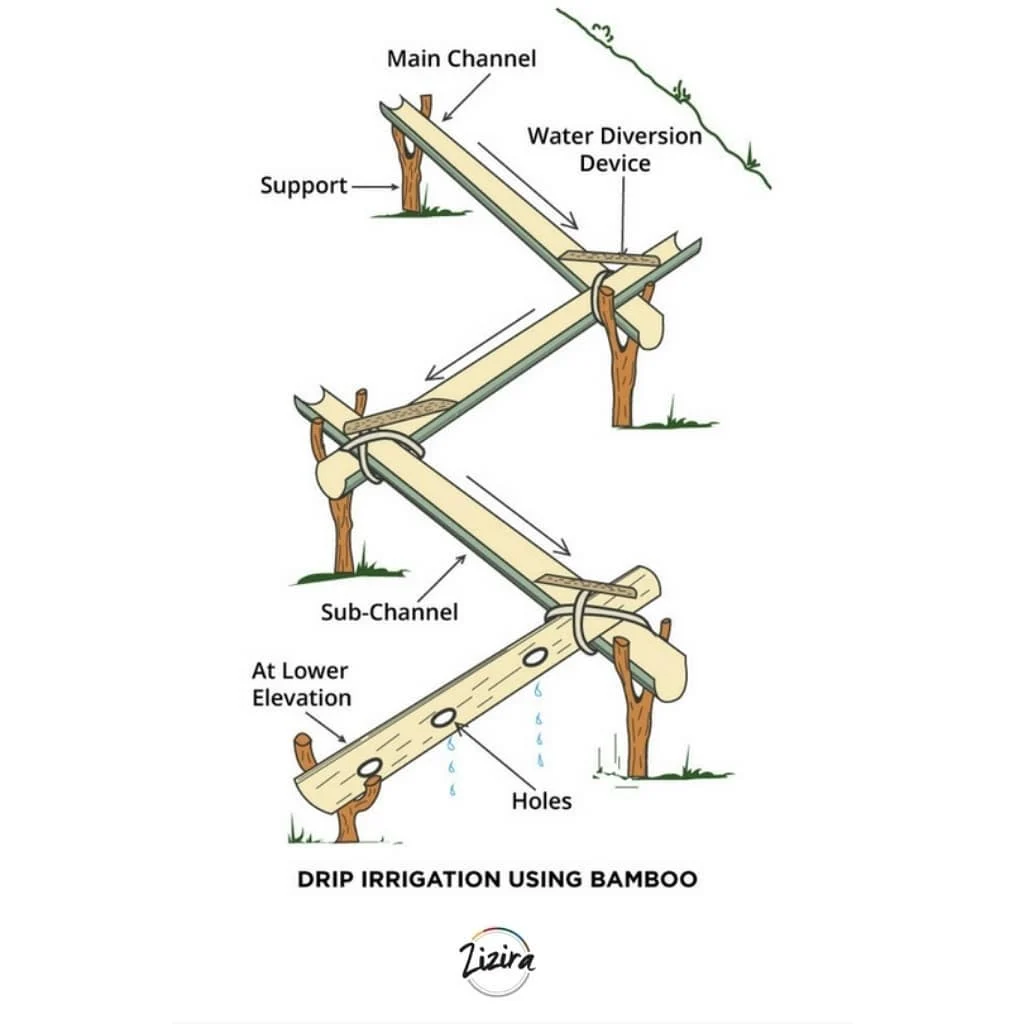 Main Channel

Water Diversion Device

Support

Sub-Channel

At Lower Elevation

Holes

DRIP IRRIGATION USING BAMBOO

Zizira